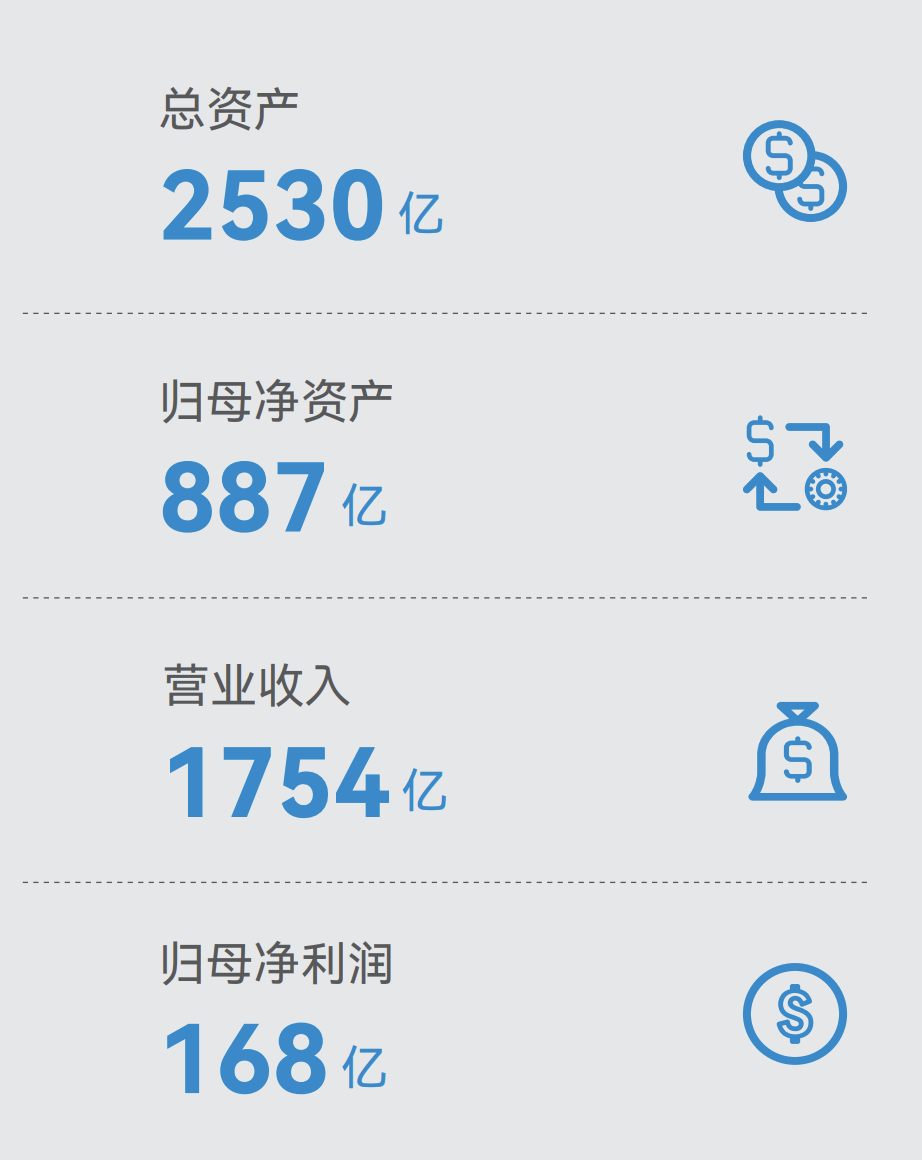 总资产
2530亿

归母净资产
887亿

营业收入
1754亿

归母净利润
168亿